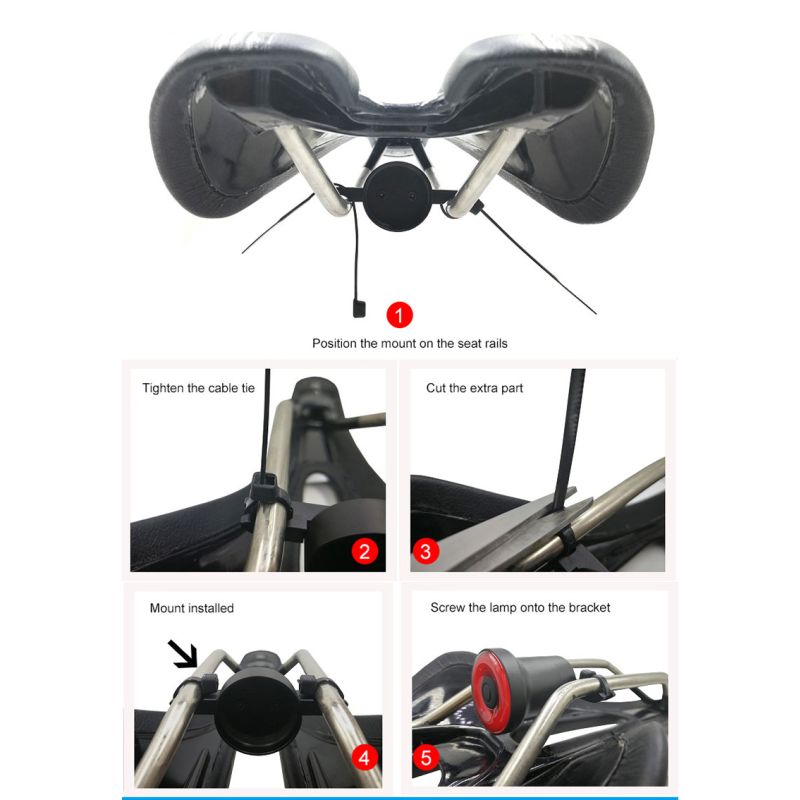 1
Position the mount on the seat rails

Tighten the cable tie
2

Cut the extra part
3

Mount installed
4

Screw the lamp onto the bracket
5