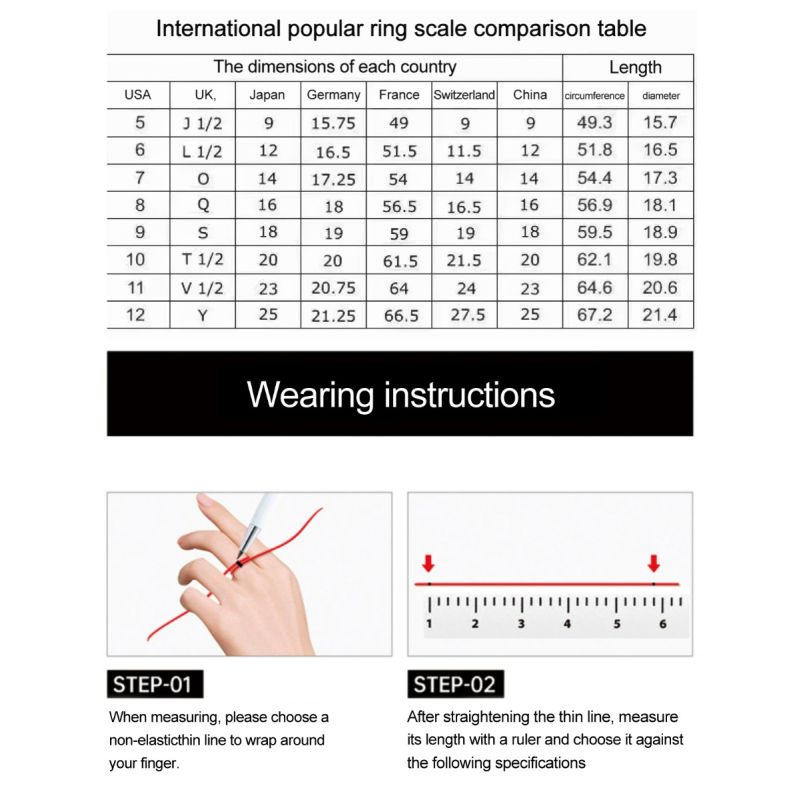 International popular ring scale comparison table

| The dimensions of each country | | | | | | | Length | |
|---|---|---|---|---|---|---|---|---|
| USA | UK, | Japan | Germany | France | Switzerland | China | circumference | diameter |
| 5 | J 1/2 | 9 | 15.75 | 49 | 9 | 9 | 49.3 | 15.7 |
| 6 | L 1/2 | 12 | 16.5 | 51.5 | 11.5 | 12 | 51.8 | 16.5 |
| 7 | O | 14 | 17.25 | 54 | 14 | 14 | 54.4 | 17.3 |
| 8 | Q | 16 | 18 | 56.5 | 16.5 | 16 | 56.9 | 18.1 |
| 9 | S | 18 | 19 | 59 | 19 | 18 | 59.5 | 18.9 |
| 10 | T 1/2 | 20 | 20 | 61.5 | 21.5 | 20 | 62.1 | 19.8 |
| 11 | V 1/2 | 23 | 20.75 | 64 | 24 | 23 | 64.6 | 20.6 |
| 12 | Y | 25 | 21.25 | 66.5 | 27.5 | 25 | 67.2 | 21.4 |

Wearing instructions

1 2 3 4 5 6

STEP-01

When measuring, please choose a non-elasticthin line to wrap around your finger.

STEP-02

After straightening the thin line, measure its length with a ruler and choose it against the following specifications