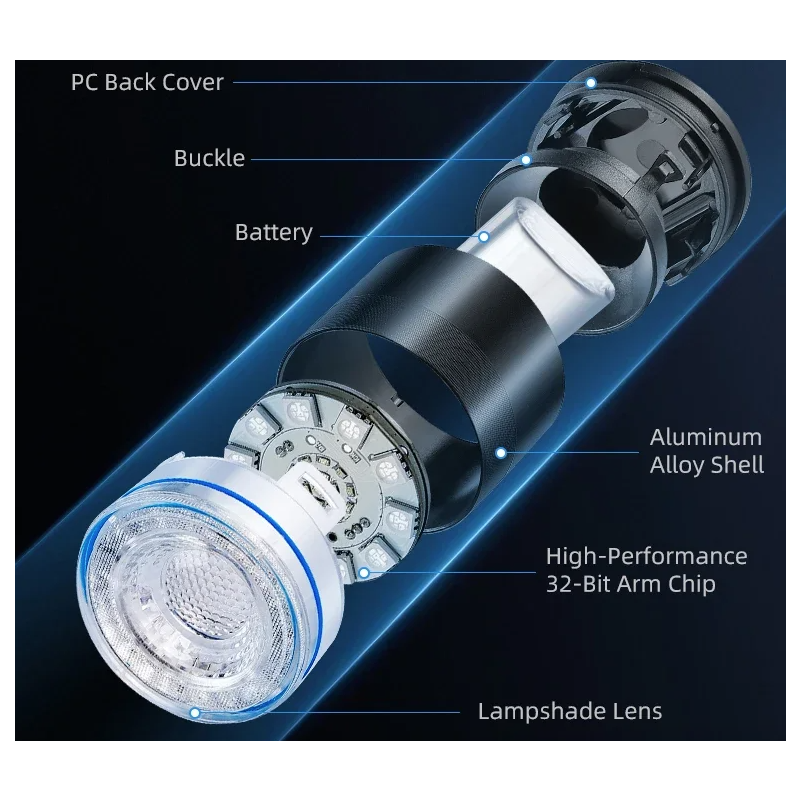 PC Back Cover

Buckle

Battery

Aluminum Alloy Shell

High-Performance 32-Bit Arm Chip

Lampshade Lens