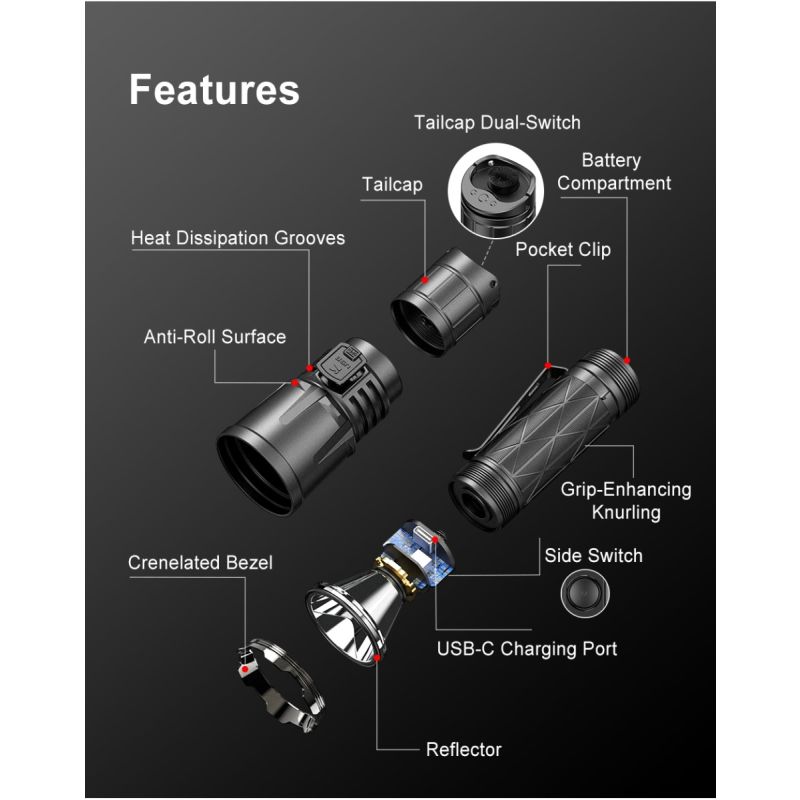 Features

Tailcap Dual-Switch

Battery Compartment

Tailcap

Heat Dissipation Grooves

Pocket Clip

Anti-Roll Surface

Grip-Enhancing Knurling

Crenelated Bezel

Side Switch

USB-C Charging Port

Reflector