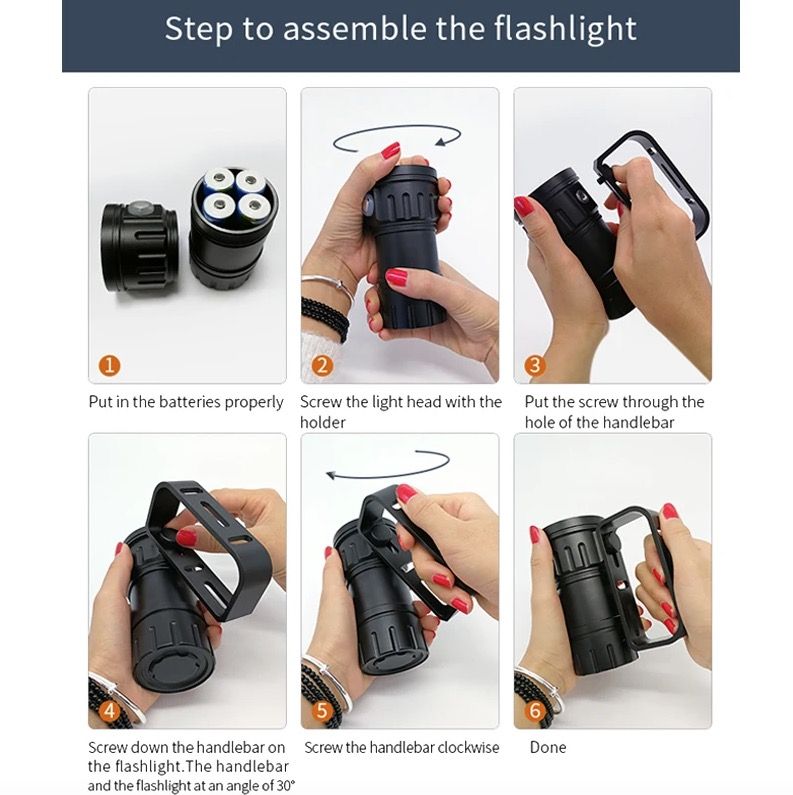 Step to assemble the flashlight

1

Put in the batteries properly

2

Screw the light head with the holder

3

Put the screw through the hole of the handlebar

4

Screw down the handlebar on the flashlight.The handlebar and the flashlight at an angle of 30°

5

Screw the handlebar clockwise

6

Done