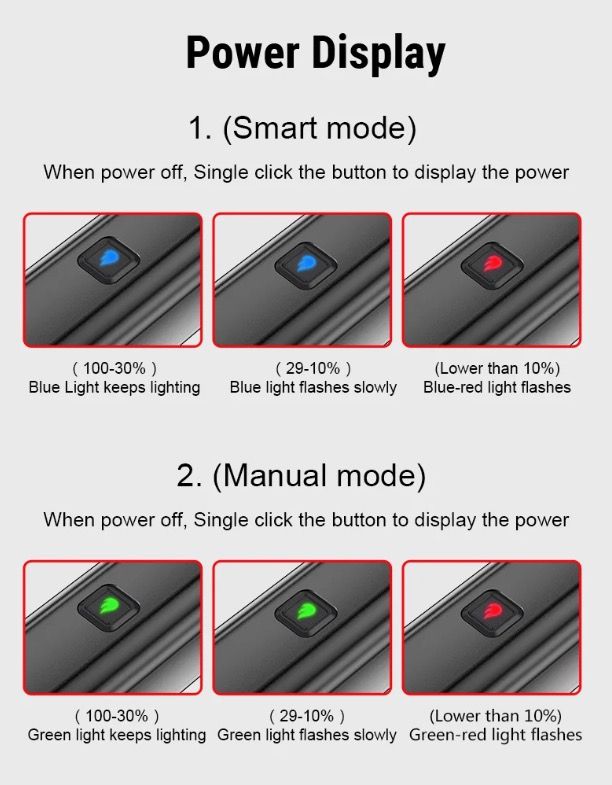 Power Display

1. (Smart mode)

When power off, Single click the button to display the power

( 100-30% )
Blue Light keeps lighting

( 29-10% )
Blue light flashes slowly

(Lower than 10%)
Blue-red light flashes

2. (Manual mode)

When power off, Single click the button to display the power

( 100-30% )
Green light keeps lighting

( 29-10% )
Green light flashes slowly

(Lower than 10%)
Green-red light flashes