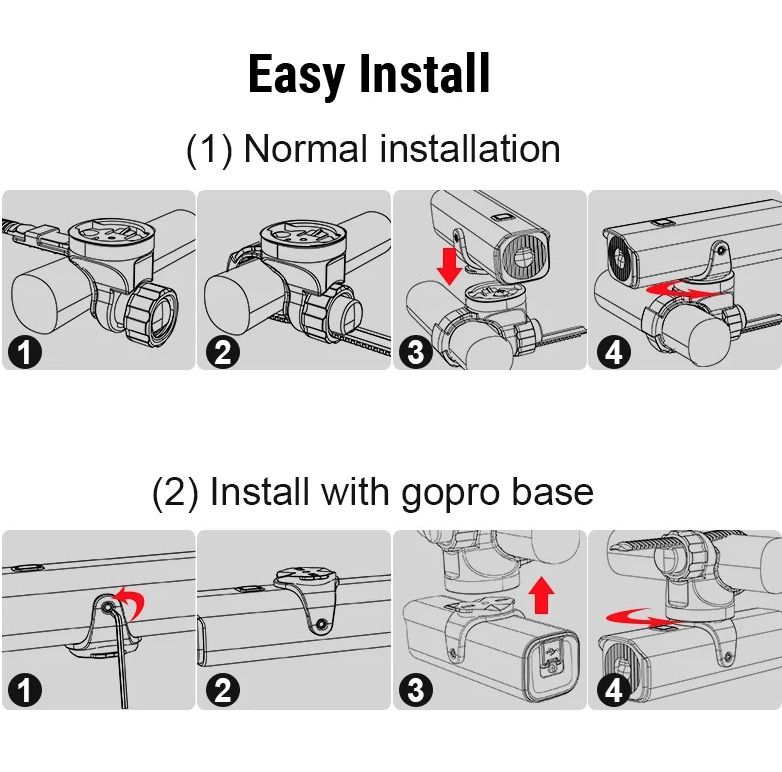 Easy Install

(1) Normal installation

1 2 3 4

(2) Install with gopro base

1 2 3 4