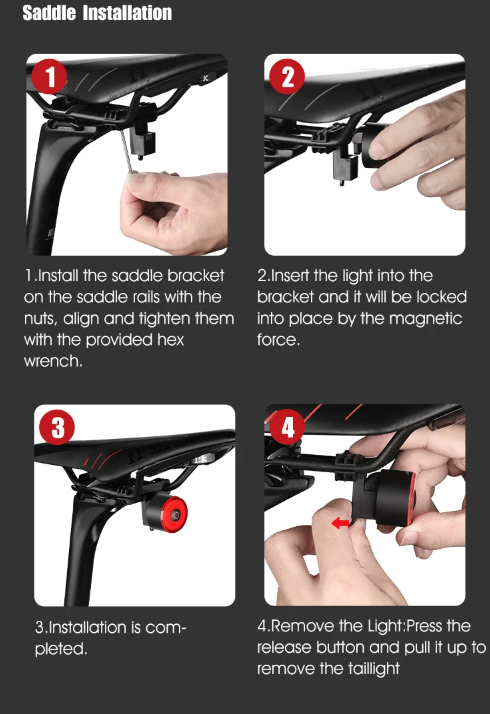 Saddle Installation

1

2

1.Install the saddle bracket on the saddle rails with the nuts, align and tighten them with the provided hex wrench.

2.Insert the light into the bracket and it will be locked into place by the magnetic force.

3

4

3.Installation is completed.

4.Remove the Light:Press the release button and pull it up to remove the taillight